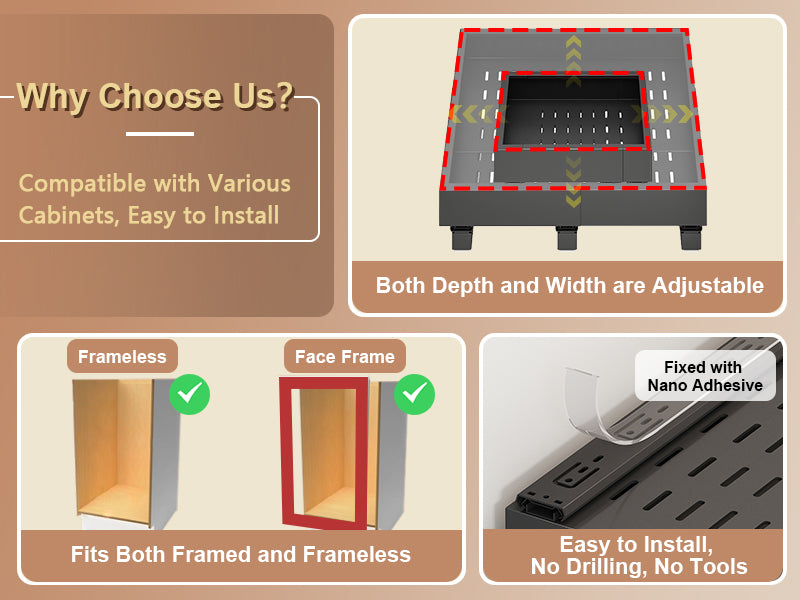 Why Choose Us?

Compatible with Various Cabinets, Easy to Install

Both Depth and Width are Adjustable

Frameless

Face Frame

Fits Both Framed and Frameless

Fixed with Nano Adhesive

Easy to Install, No Drilling, No Tools