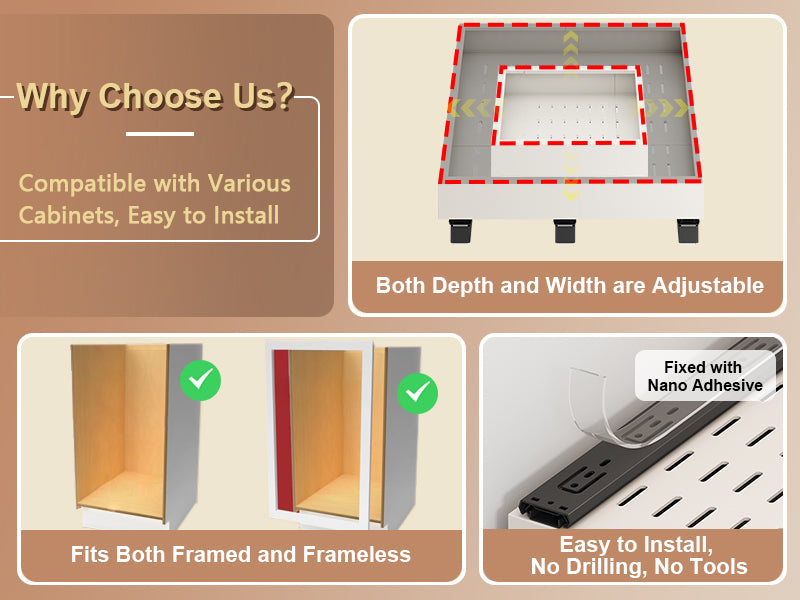 Why Choose Us?

Compatible with Various Cabinets, Easy to Install

Both Depth and Width are Adjustable

Fits Both Framed and Frameless

Fixed with Nano Adhesive

Easy to Install, No Drilling, No Tools