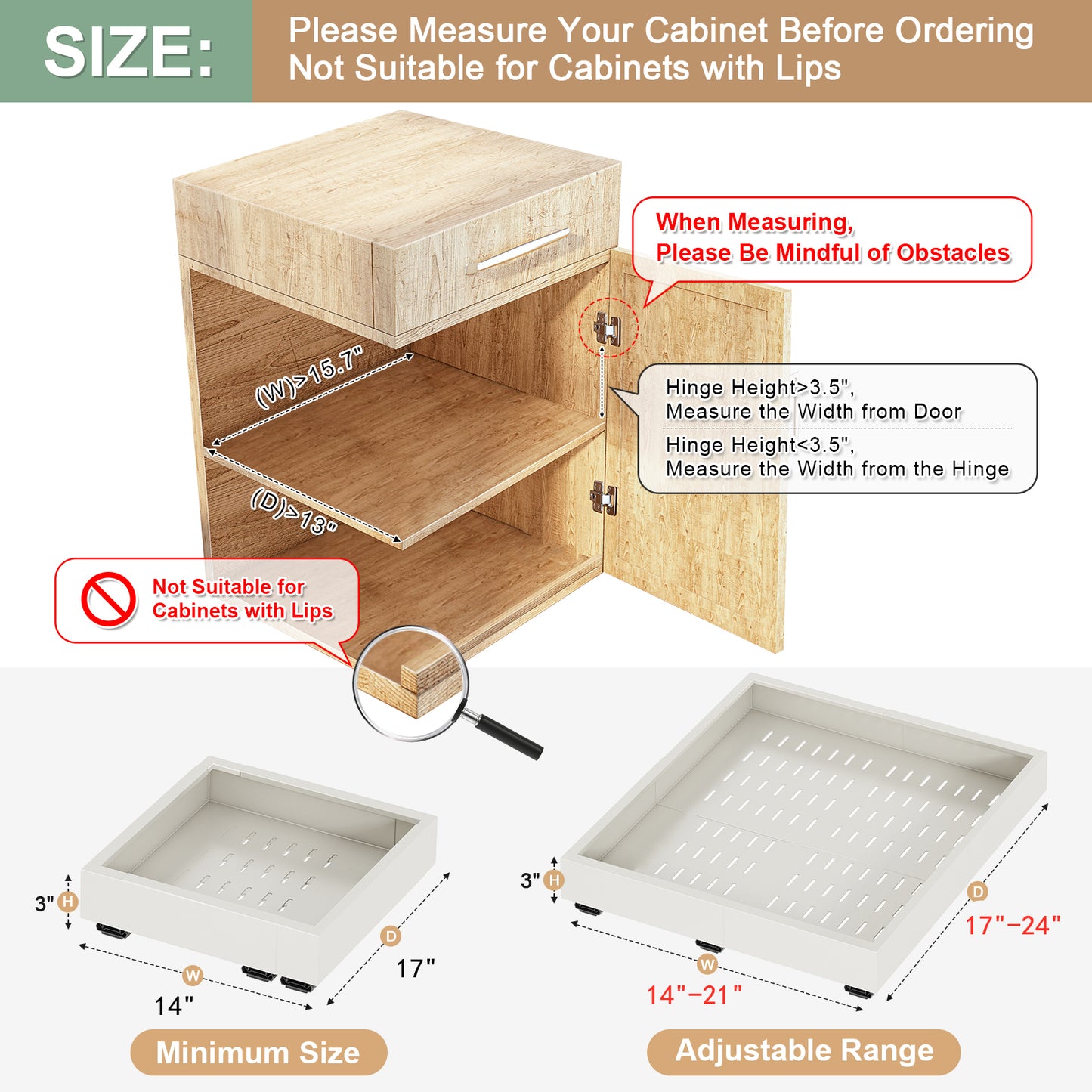 SIZE:

Please Measure Your Cabinet Before Ordering
Not Suitable for Cabinets with Lips

When Measuring,
Please Be Mindful of Obstacles

(W)>15.7"

(D)>13"

Hinge Height>3.5",
Measure the Width from Door

Hinge Height<3.5",
Measure the Width from the Hinge

Not Suitable for
Cabinets with Lips

3" H

W
14"

D
17"

Minimum Size

3" H

W
14"–21"

D
17"–24"

Adjustable Range